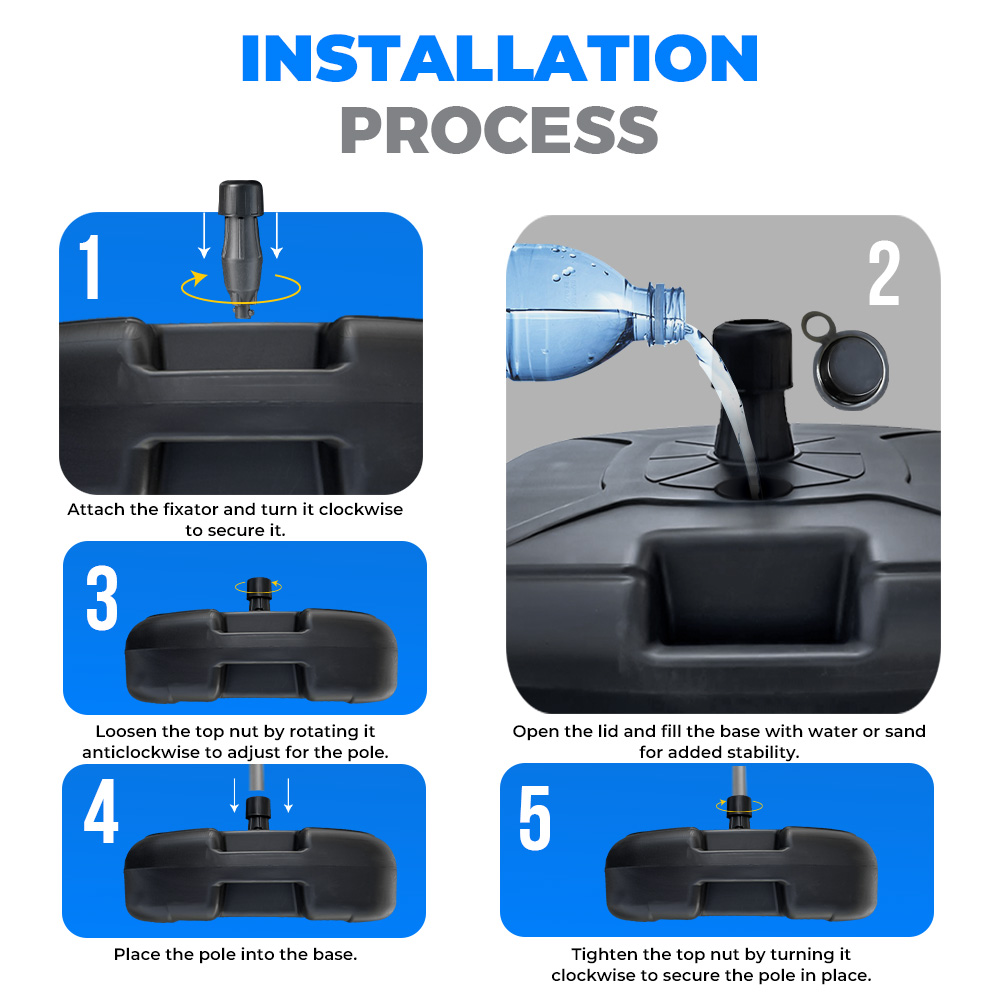 INSTALLATION PROCESS

1

Attach the fixator and turn it clockwise to secure it.

2

Open the lid and fill the base with water or sand for added stability.

3

Loosen the top nut by rotating it anticlockwise to adjust for the pole.

4

Place the pole into the base.

5

Tighten the top nut by turning it clockwise to secure the pole in place.