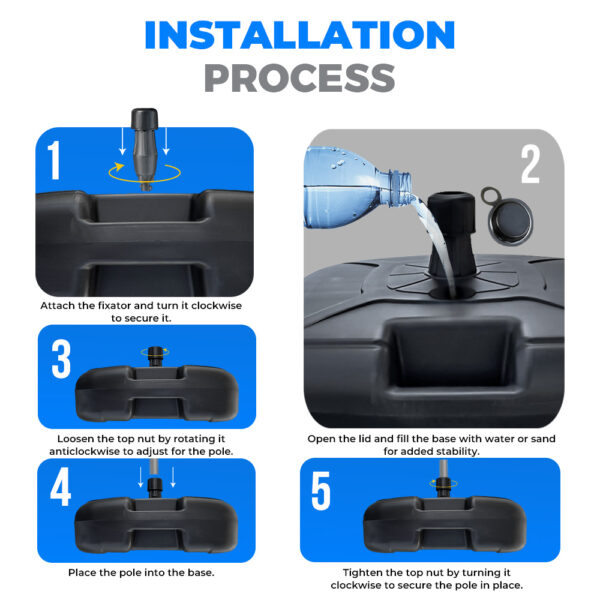 INSTALLATION
PROCESS

1

Attach the fixator and turn it clockwise to secure it.

2

Open the lid and fill the base with water or sand for added stability.

3

Loosen the top nut by rotating it anticlockwise to adjust for the pole.

4

Place the pole into the base.

5

Tighten the top nut by turning it clockwise to secure the pole in place.